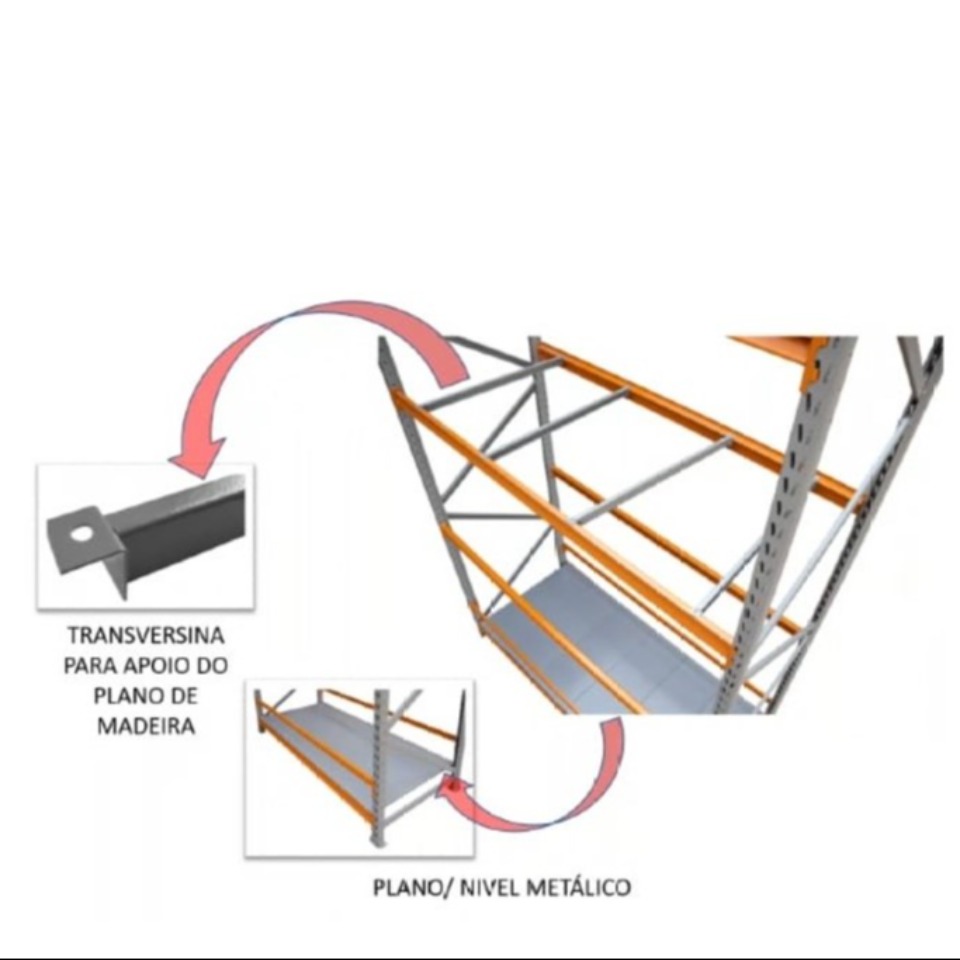 TRANSVERSINA PARA APOIO DO PLANO DE MADEIRA

PLANO/ NIVEL METÁLICO